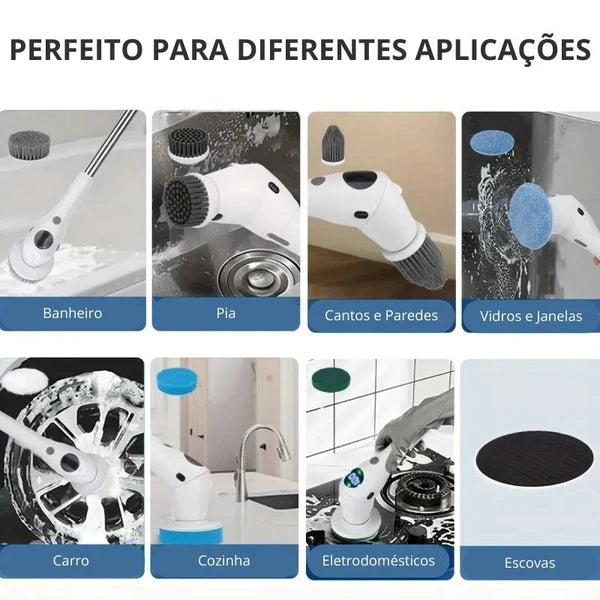 PERFEITO PARA DIFERENTES APLICAÇÕES

Banheiro

Pia

Cantos e Paredes

Vidros e Janelas

Carro

Cozinha

Eletrodomésticos

Escovas